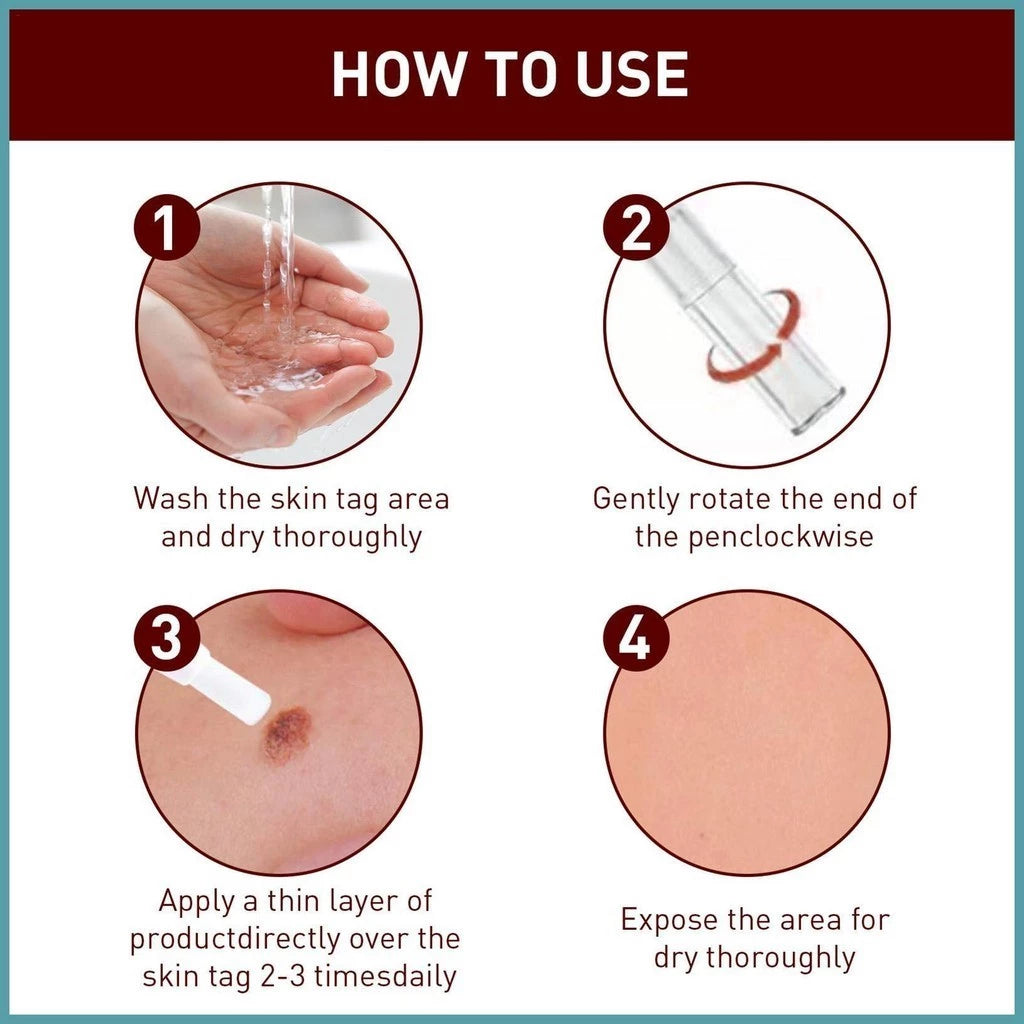 HOW TO USE

1

Wash the skin tag area and dry thoroughly

2

Gently rotate the end of the penclockwise

3

Apply a thin layer of productdirectly over the skin tag 2-3 timesdaily

4

Expose the area for dry thoroughly